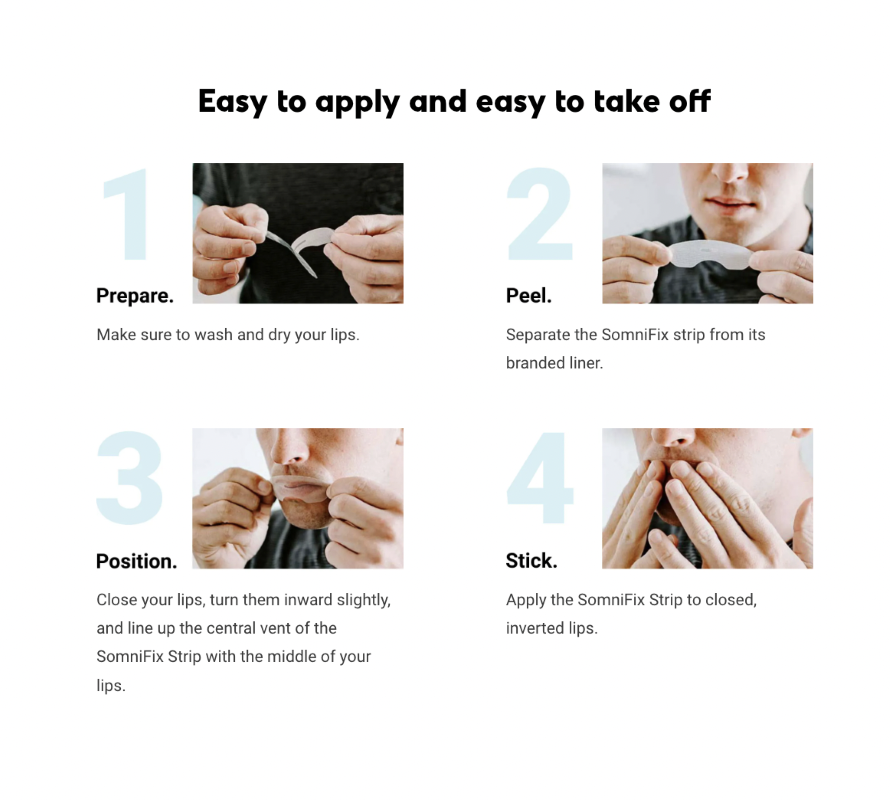 Easy to apply and easy to take off

1

Prepare.

Make sure to wash and dry your lips.

2

Peel.

Separate the SomniFix strip from its branded liner.

3

Position.

Close your lips, turn them inward slightly, and line up the central vent of the SomniFix Strip with the middle of your lips.

4

Stick.

Apply the SomniFix Strip to closed, inverted lips.